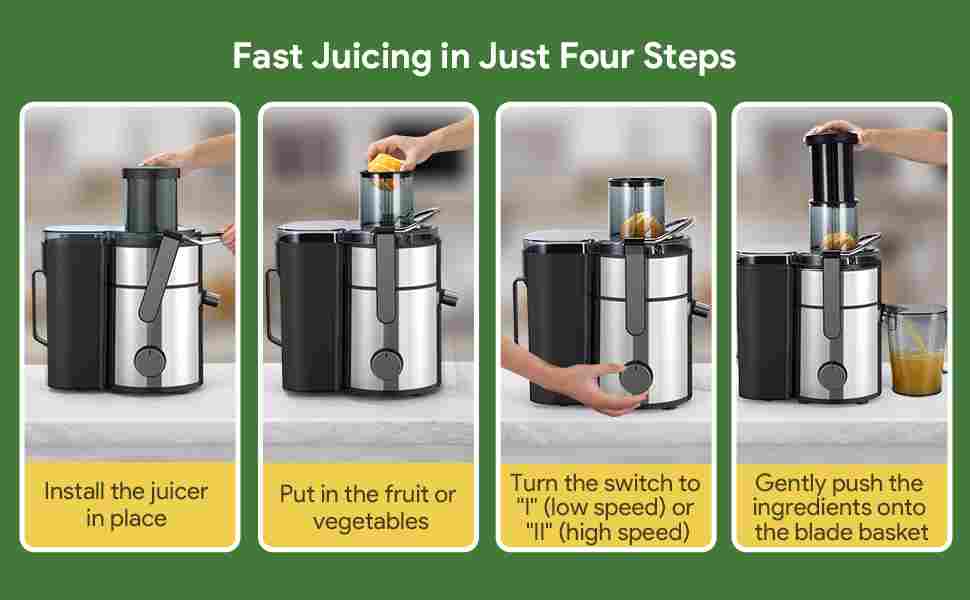 Fast Juicing in Just Four Steps

Install the juicer in place

Put in the fruit or vegetables

Turn the switch to "I" (low speed) or "II" (high speed)

Gently push the ingredients onto the blade basket